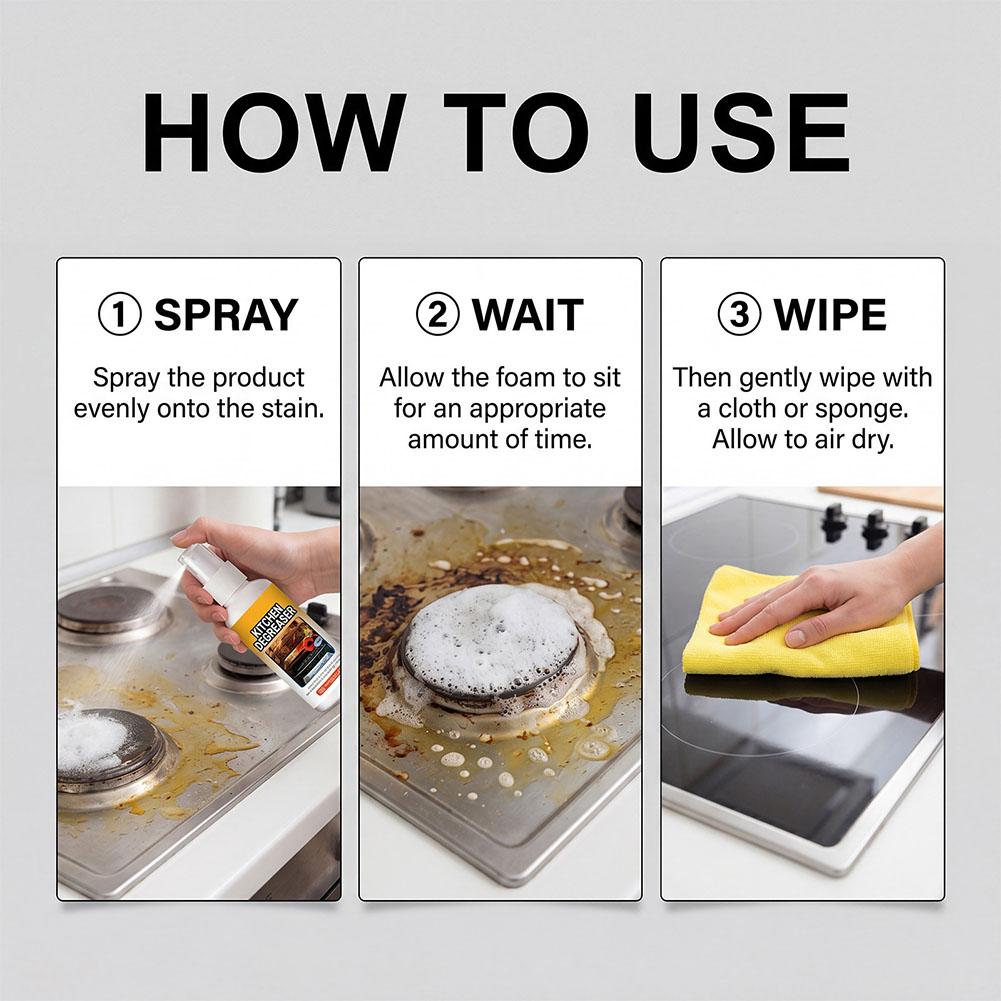 HOW TO USE

① SPRAY

Spray the product evenly onto the stain.

KITCHEN DEGREASER

② WAIT

Allow the foam to sit for an appropriate amount of time.

③ WIPE

Then gently wipe with a cloth or sponge. Allow to air dry.